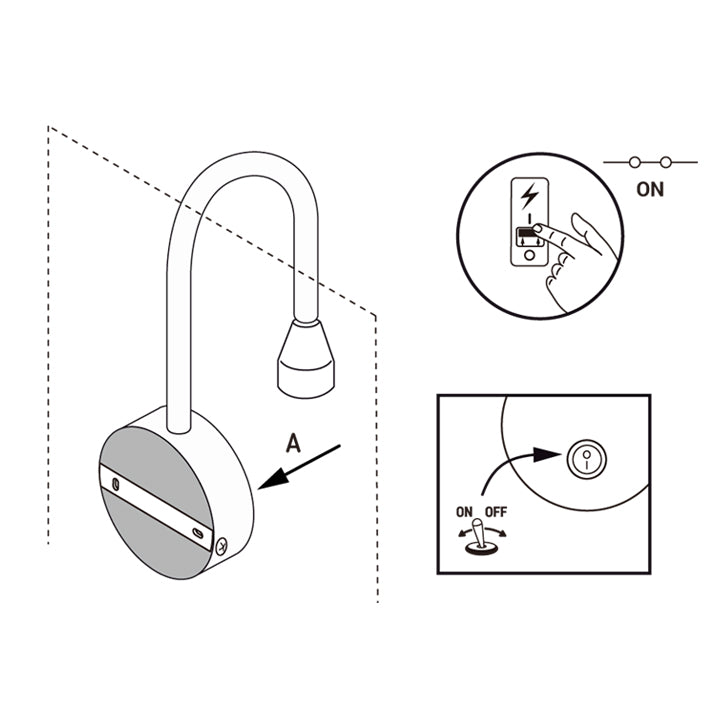 A

ON

ON OFF