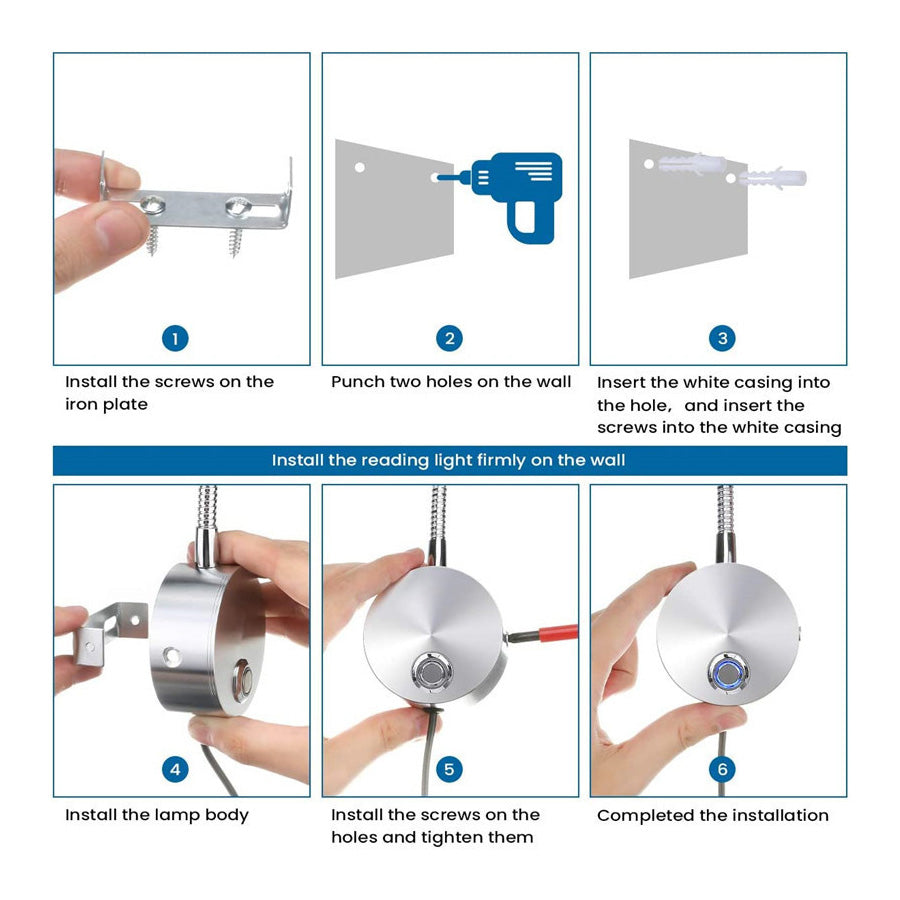 1

Install the screws on the iron plate

2

Punch two holes on the wall

3

Insert the white casing into the hole， and insert the screws into the white casing

Install the reading light firmly on the wall

4

Install the lamp body

5

Install the screws on the holes and tighten them

6

Completed the installation